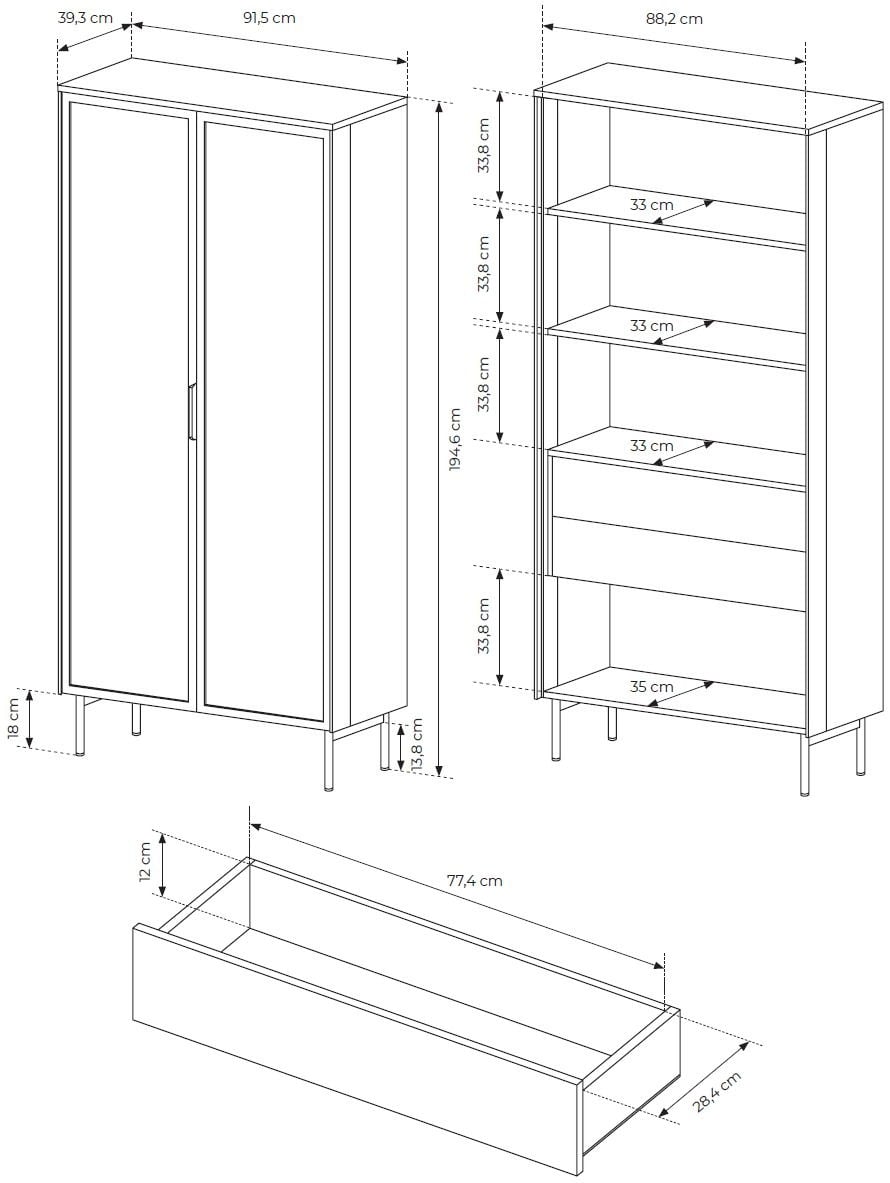 39,3 cm
91,5 cm
194,6 cm
18 cm
13,8 cm
88,2 cm
33,8 cm
33 cm
33,8 cm
33 cm
33,8 cm
33 cm
33,8 cm
35 cm
12 cm
77,4 cm
28,4 cm